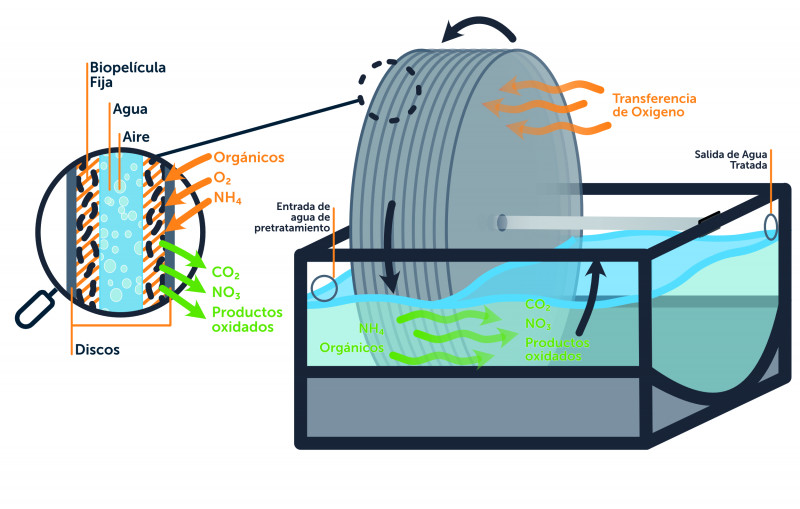 Biopelícula Fija

Agua

Aire

Orgánicos

$O_2$

$NH_4$

$CO_2$

$NO_3$

Productos oxidados

Discos

Transferencia de Oxigeno

Salida de Agua Tratada

Entrada de agua de pretratamiento

$NH_4$

Orgánicos

$CO_2$

$NO_3$

Productos oxidados